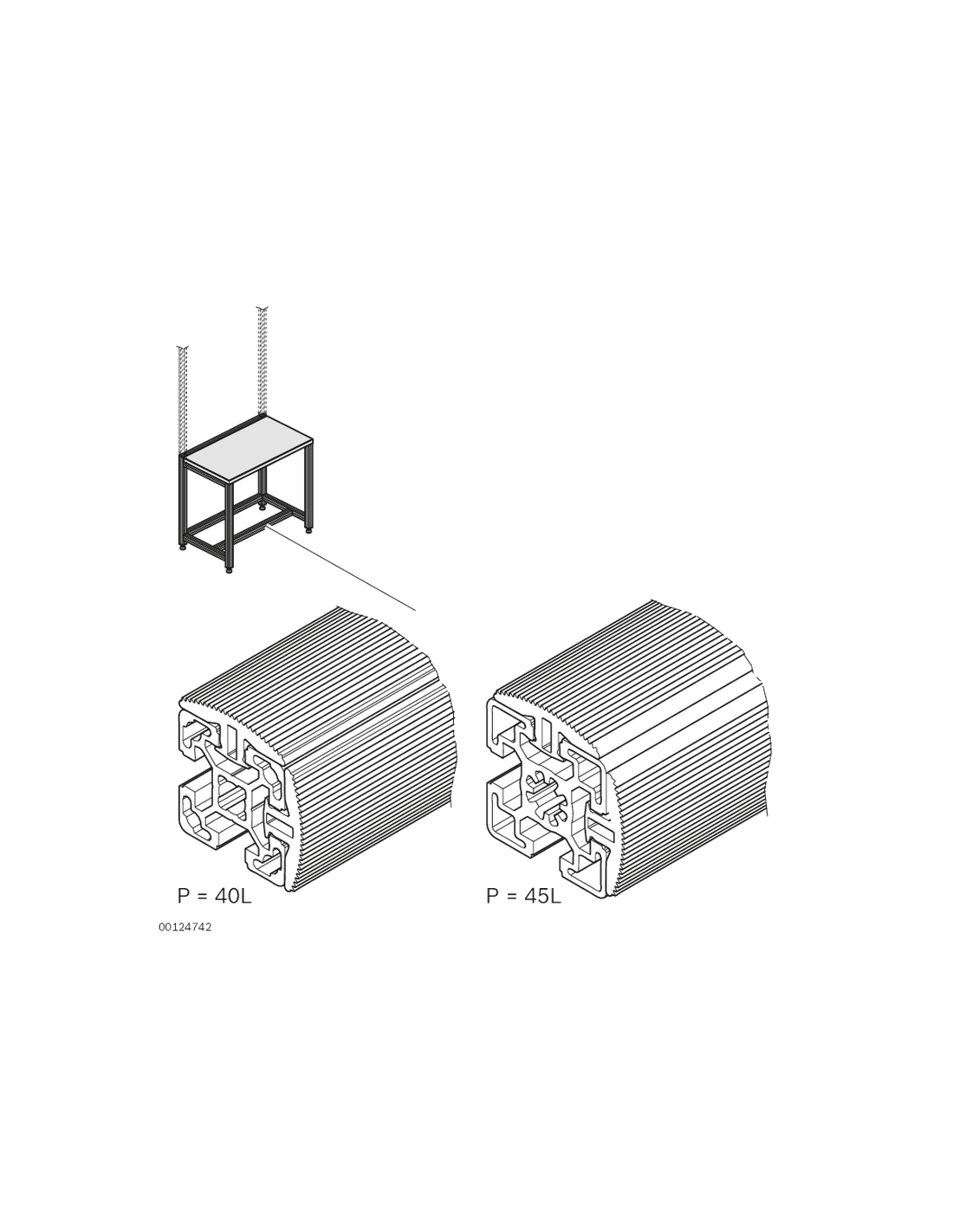 P = 40L

P = 45L

00124742