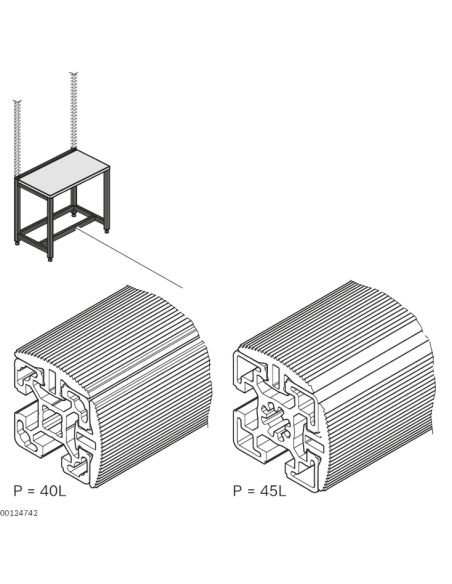 P = 40L

P = 45L

00124742