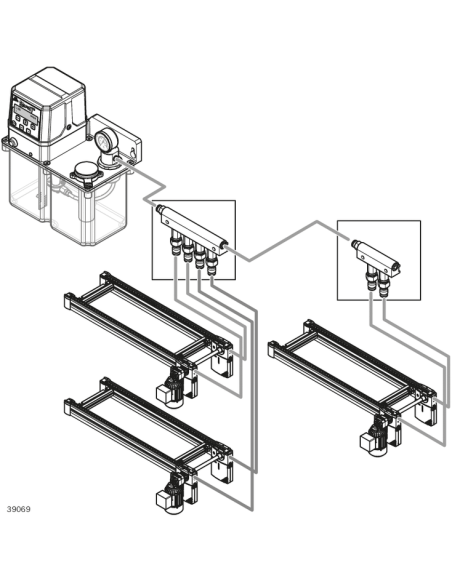 39069