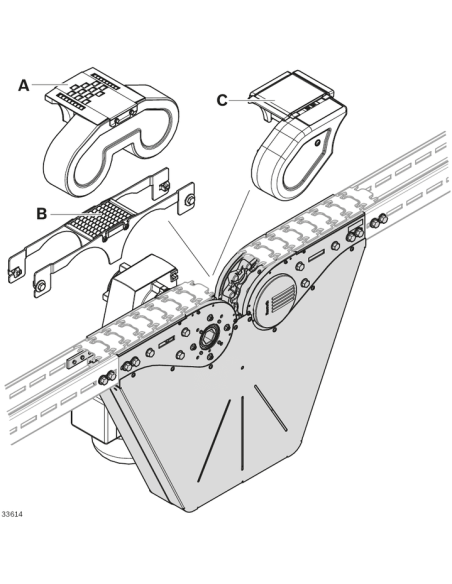 A

C

B

33614