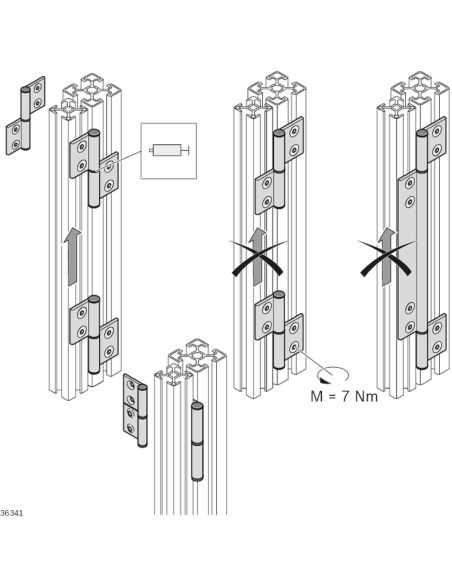 M = 7 Nm

36341