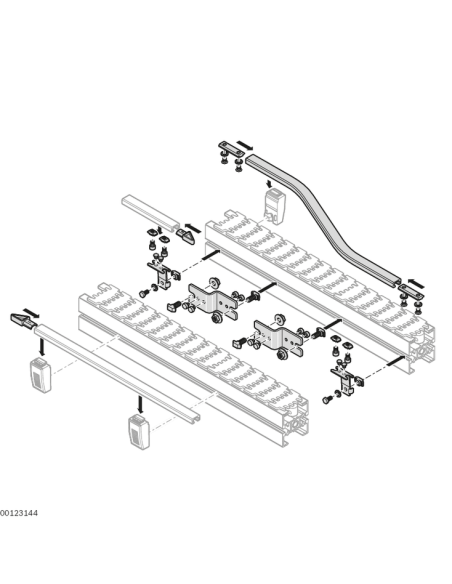 00123144