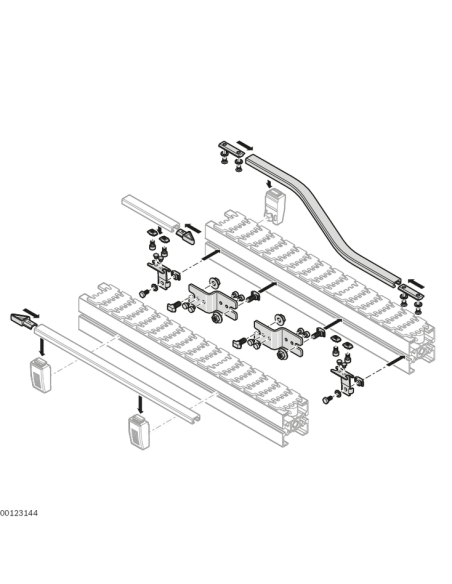 00123144