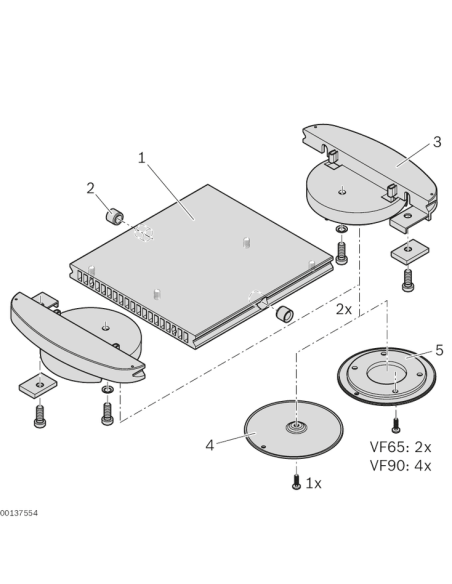 1
2
3
2x
5
4
VF65: 2x
VF90: 4x
1x
00137554