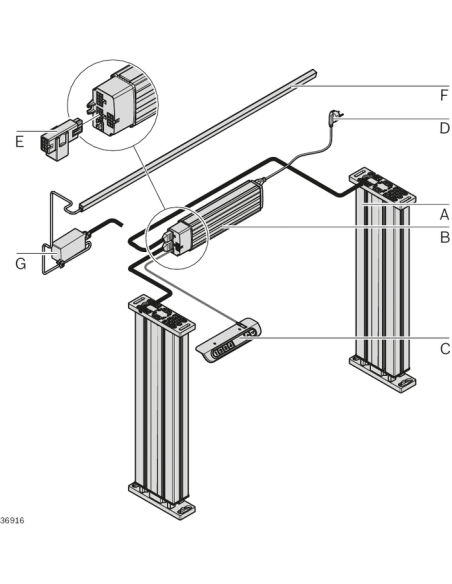 F
D
E
A
B
G
C
36916