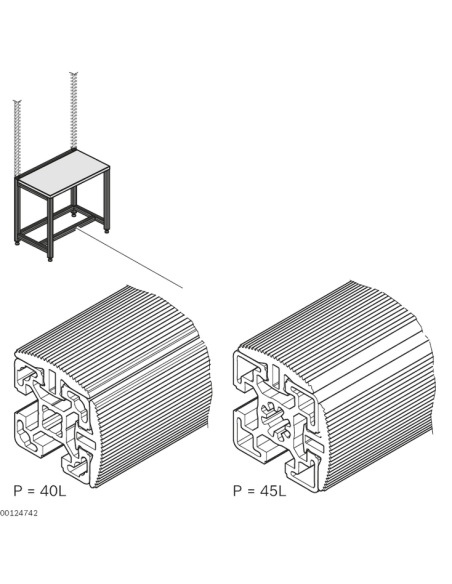 P = 40L

P = 45L

00124742