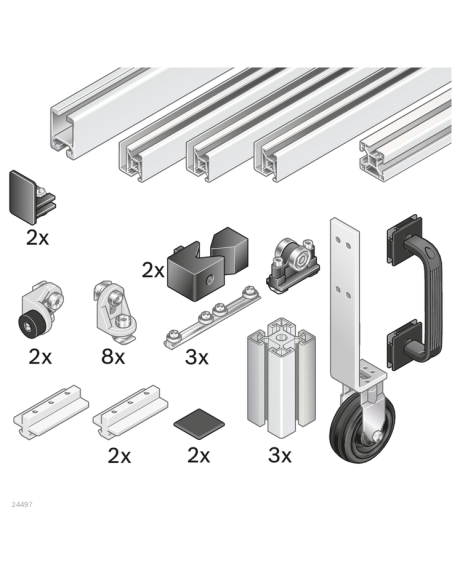 2x

2x

2x

8x

3x

2x

2x

3x

24497