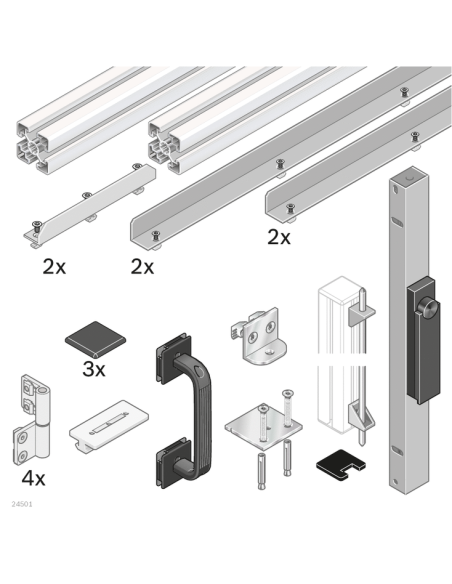 2x

2x

2x

3x

4x

24501