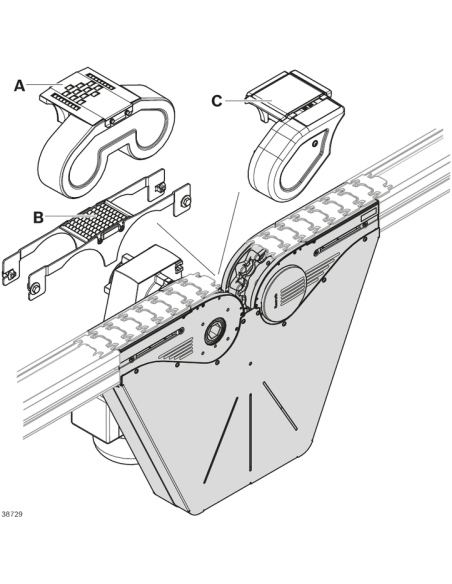 A
C
B
38729